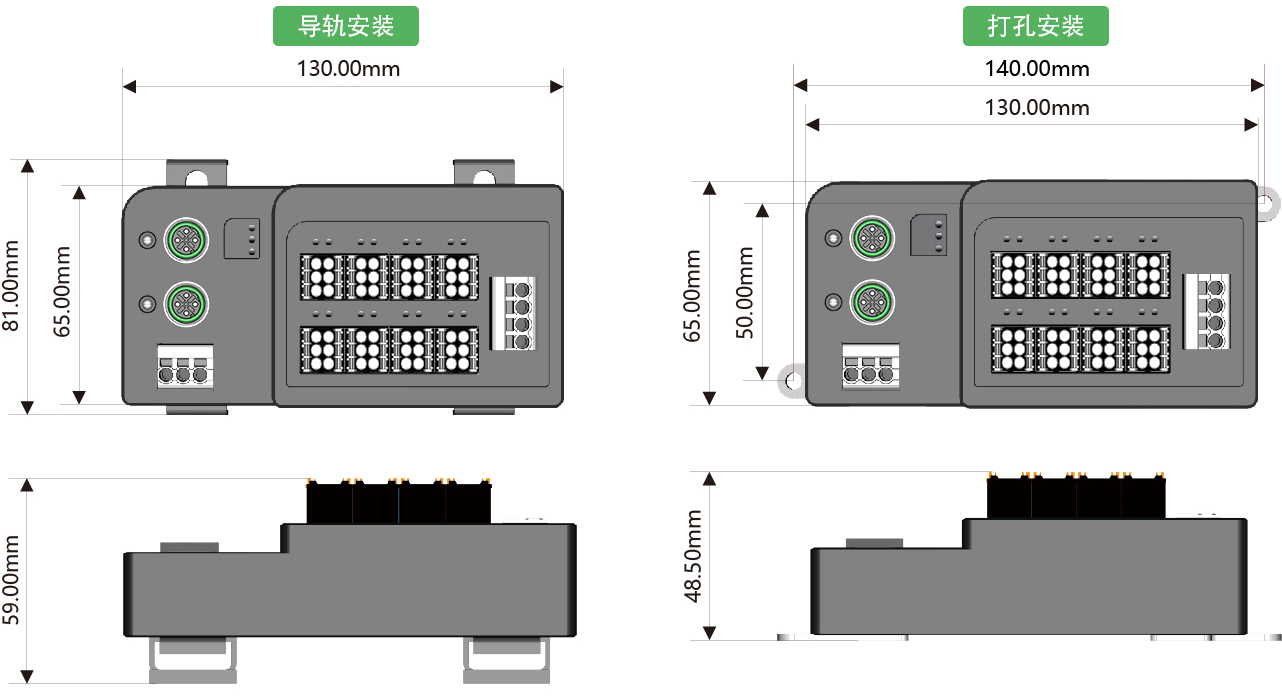 导轨安装

130.00mm

81.00mm

65.00mm

59.00mm

打孔安装

140.00mm

130.00mm

65.00mm

50.00mm

48.50mm