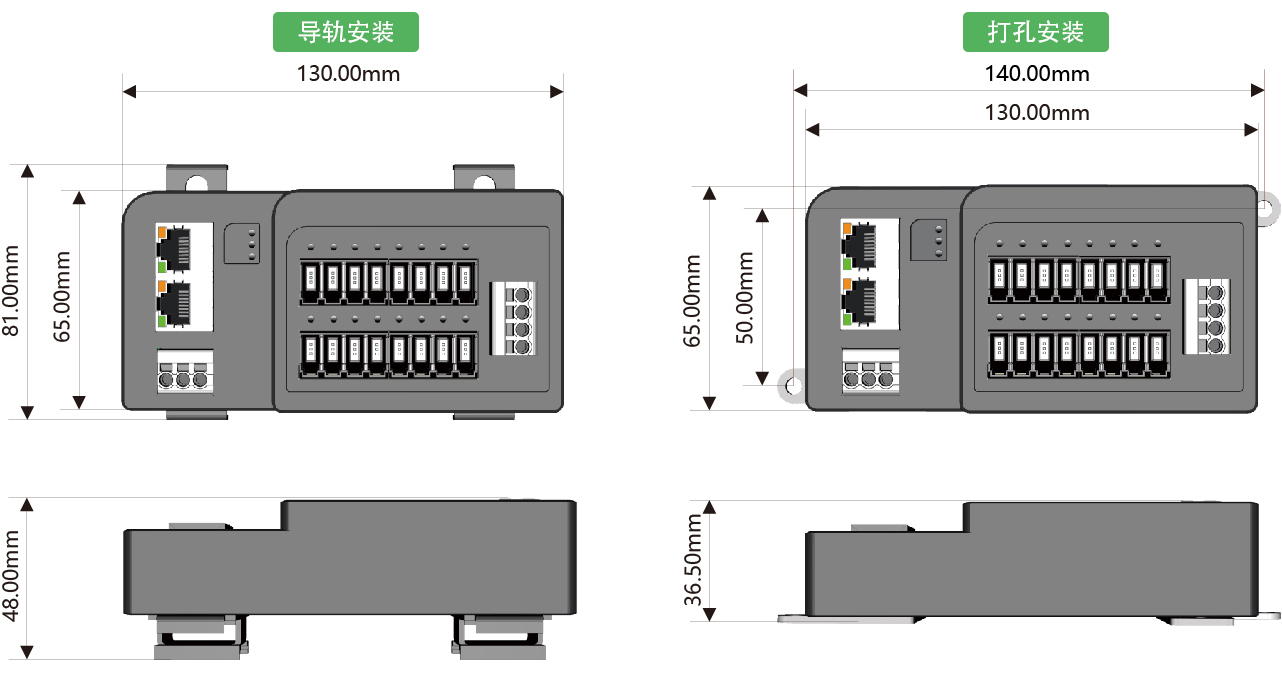 导轨安装

130.00mm

81.00mm

65.00mm

48.00mm

打孔安装

140.00mm

130.00mm

65.00mm

50.00mm

36.50mm